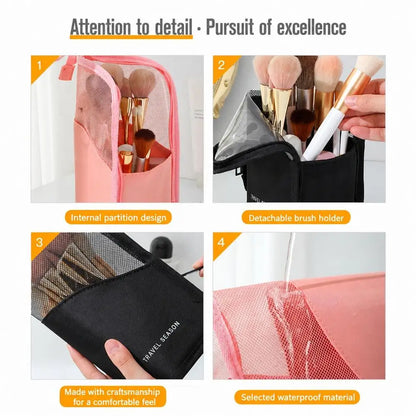 Attention to detail · Pursuit of excellence

1

Internal partition design

2

Detachable brush holder

3

TRAVEL SEASON

Made with craftsmanship for a comfortable feel

4

Selected waterproof material